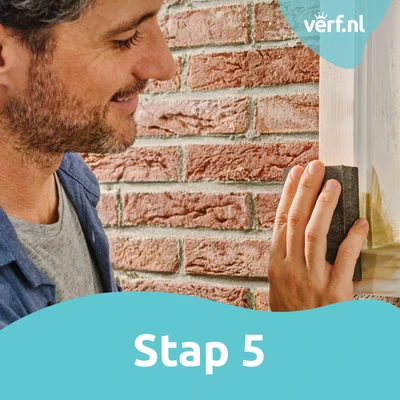 verf.nl

Stap 5