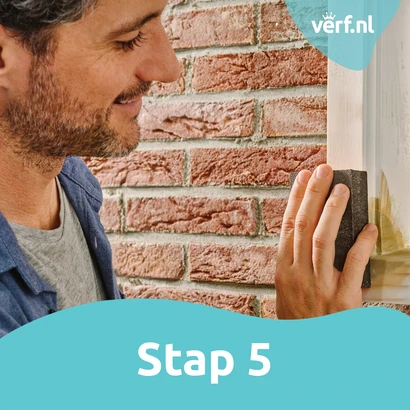 verf.nl

Stap 5