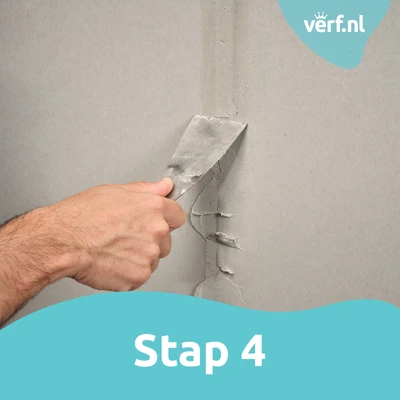 verf.nl

Stap 4