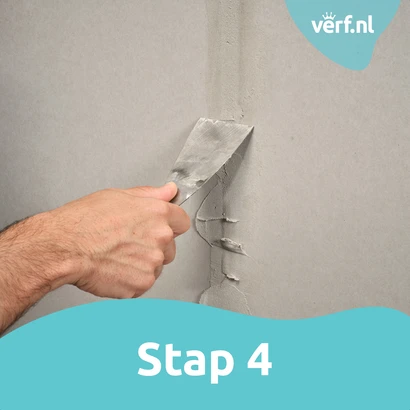 verf.nl

Stap 4