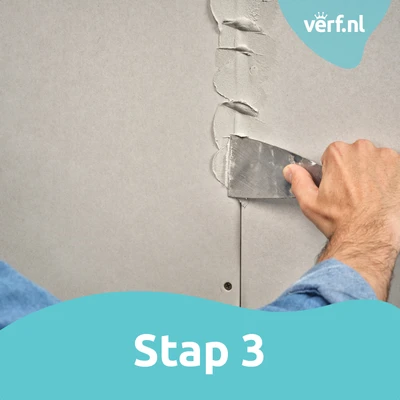 verf.nl

Stap 3