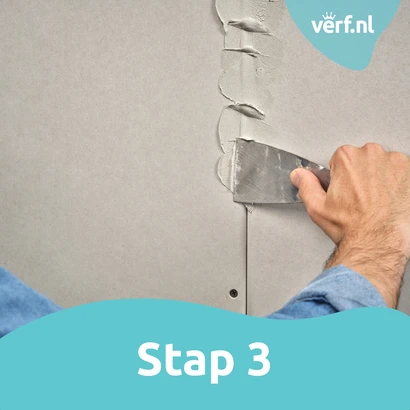 verf.nl

Stap 3